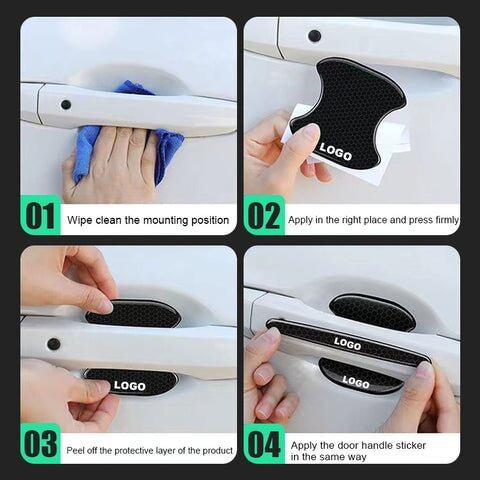 01 Wipe clean the mounting position

LOGO

02 Apply in the right place and press firmly

LOGO

03 Peel off the protective layer of the product

LOGO

LOGO

04 Apply the door handle sticker in the same way