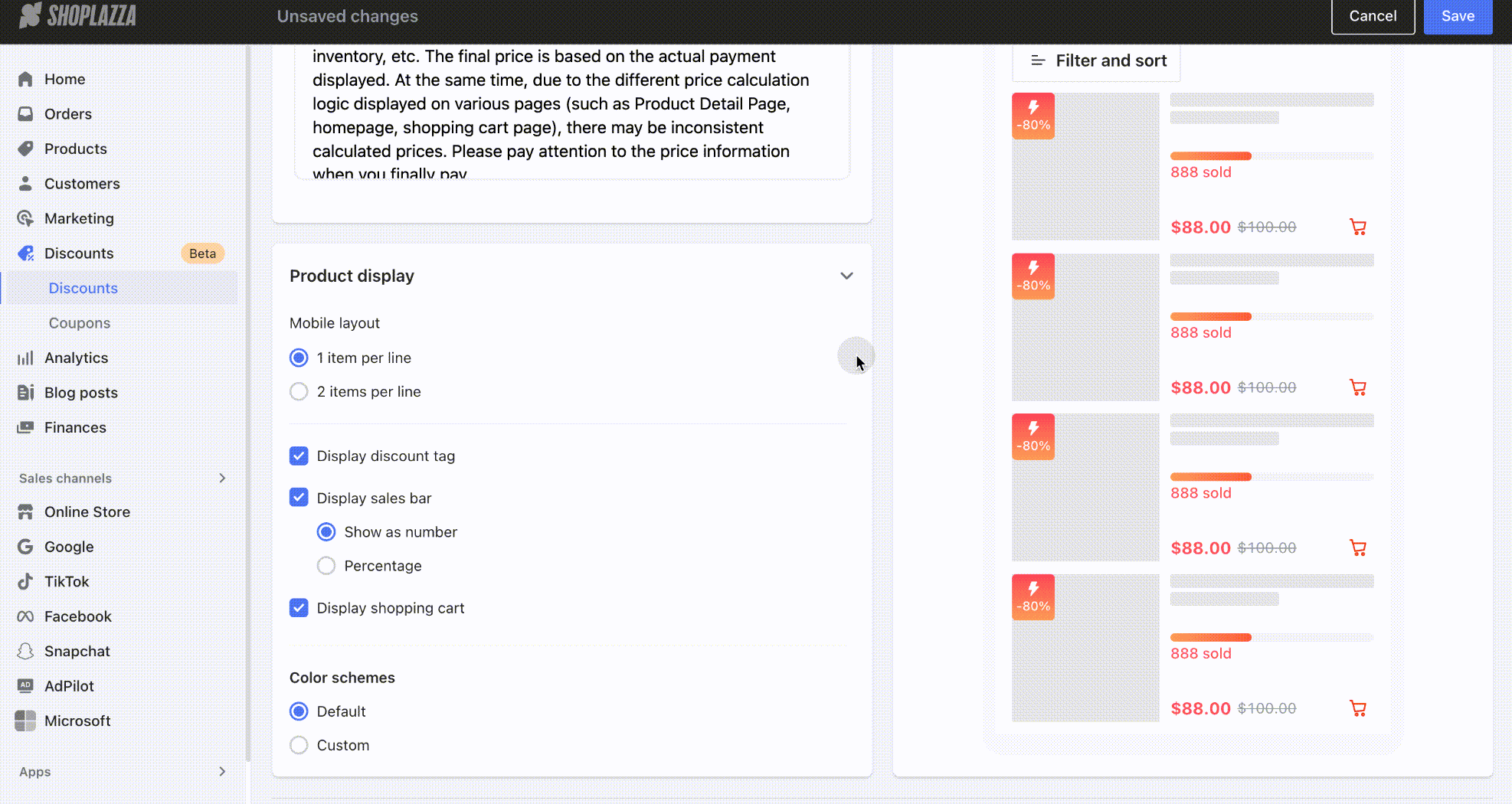 SHOPLAZZA
Unsaved changes
Cancel
Save

Home
Orders
Products
Customers
Marketing
Discounts Beta
Discounts
Coupons
Analytics
Blog posts
Finances

Sales channels
Online Store
Google
TikTok
Facebook
Snapchat
AdPilot
Microsoft

Apps

inventory, etc. The final price is based on the actual payment displayed. At the same time, due to the different price calculation logic displayed on various pages (such as Product Detail Page, homepage, shopping cart page), there may be inconsistent calculated prices. Please pay attention to the price information when you finally pay

Product display

Mobile layout
1 item per line
2 items per line

Display discount tag
Display sales bar
Show as number
Percentage
Display shopping cart

Color schemes
Default
Custom

Filter and sort
-80%
888 sold
$88.00 $100.00
-80%
888 sold
$88.00 $100.00
-80%
888 sold
$88.00 $100.00
-80%
888 sold
$88.00 $100.00