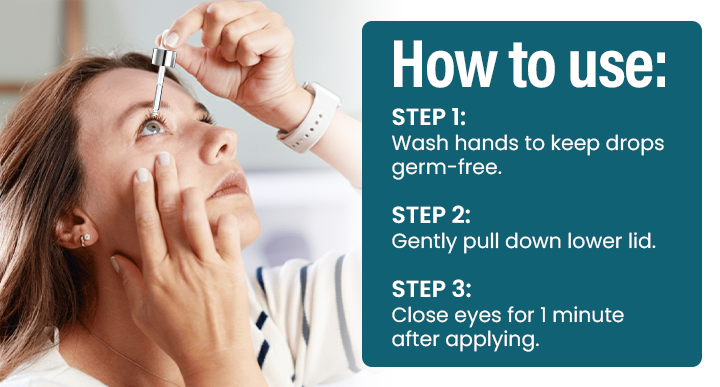 How to use:

STEP 1:
Wash hands to keep drops germ-free.

STEP 2:
Gently pull down lower lid.

STEP 3:
Close eyes for 1 minute after applying.