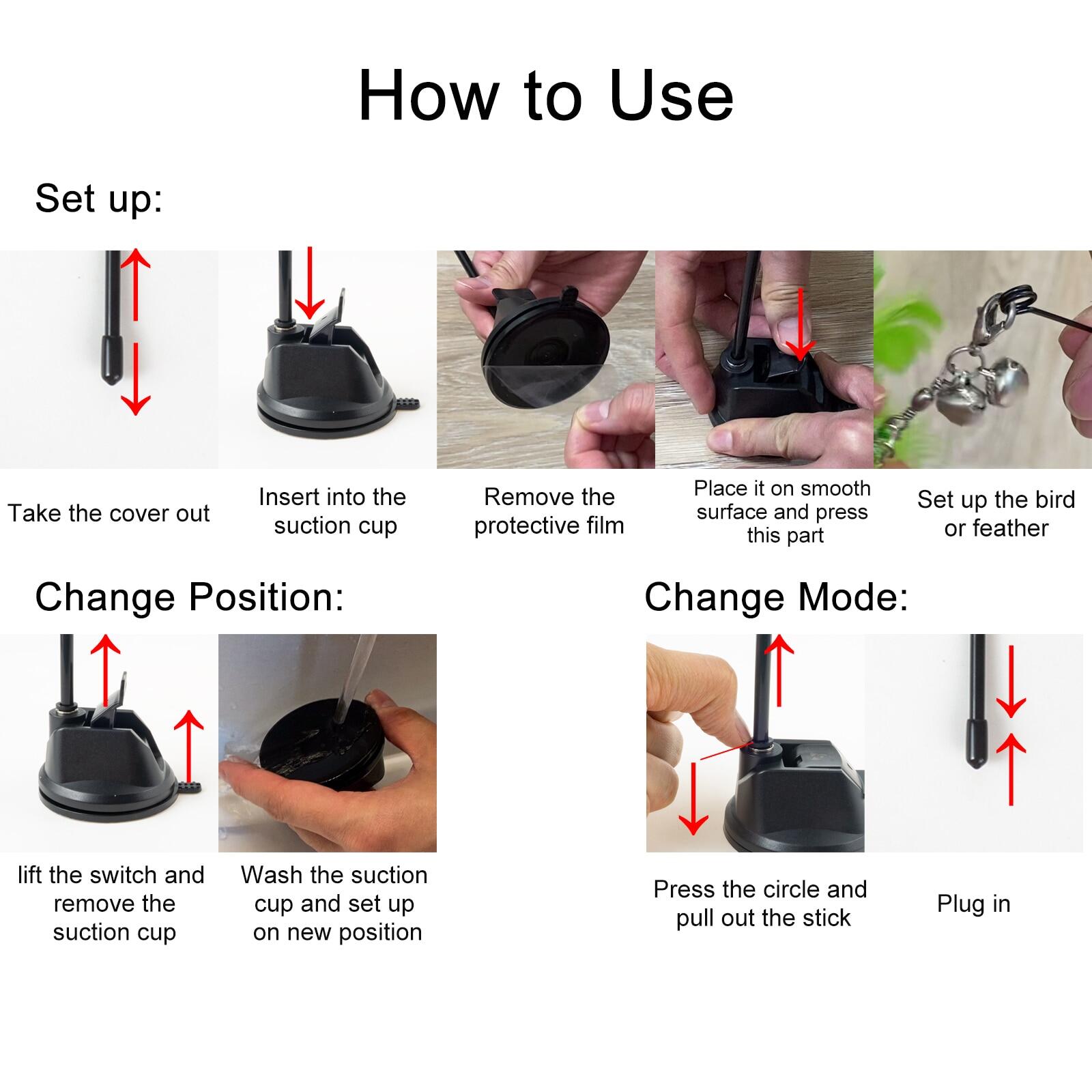 How to Use

Set up:

Take the cover out

Insert into the suction cup

Remove the protective film

Place it on smooth surface and press this part

Set up the bird or feather

Change Position:

lift the switch and remove the suction cup

Wash the suction cup and set up on new position

Change Mode:

Press the circle and pull out the stick

Plug in