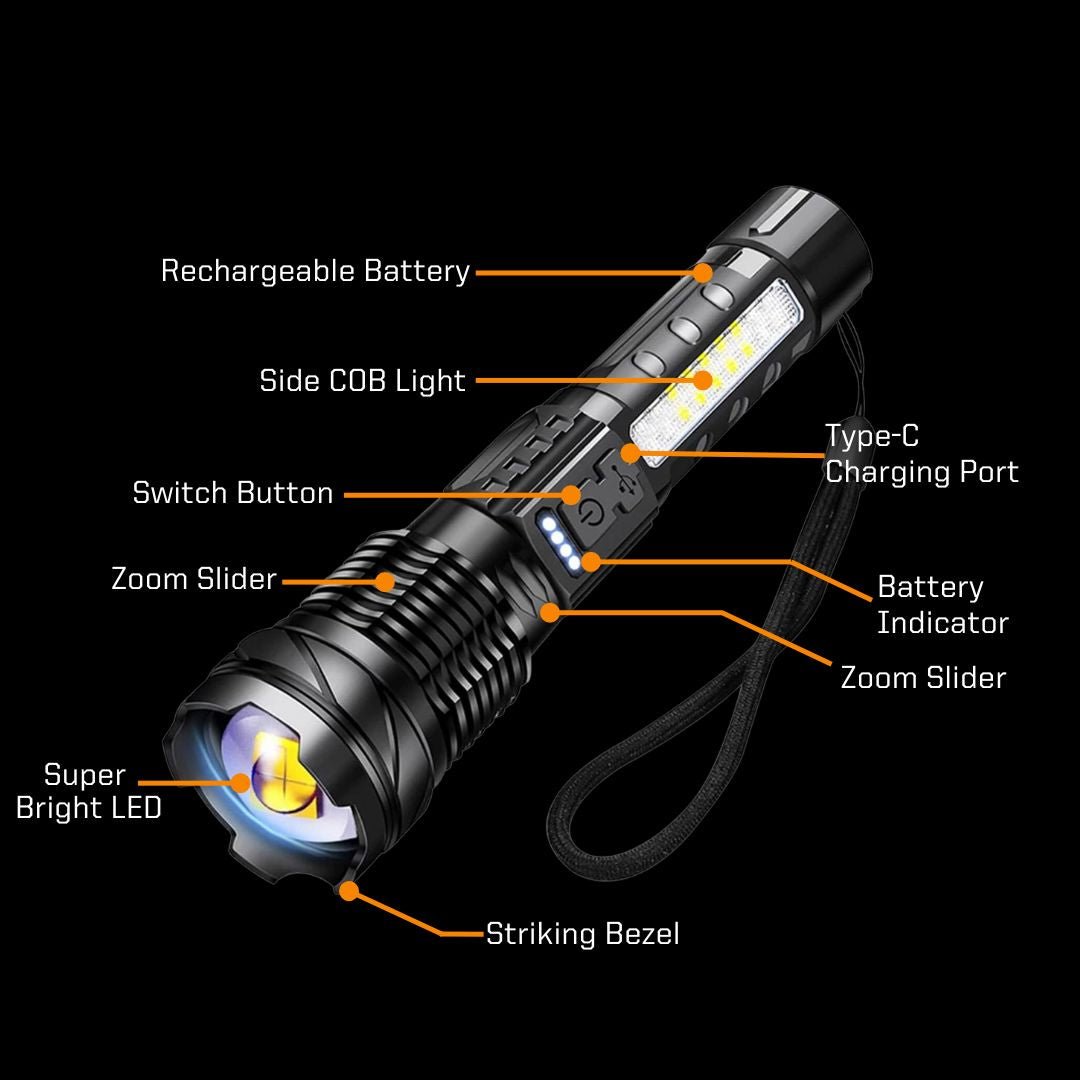 Rechargeable Battery

Side COB Light

Type-C Charging Port

Switch Button

Zoom Slider

Battery Indicator

Zoom Slider

Super Bright LED

Striking Bezel