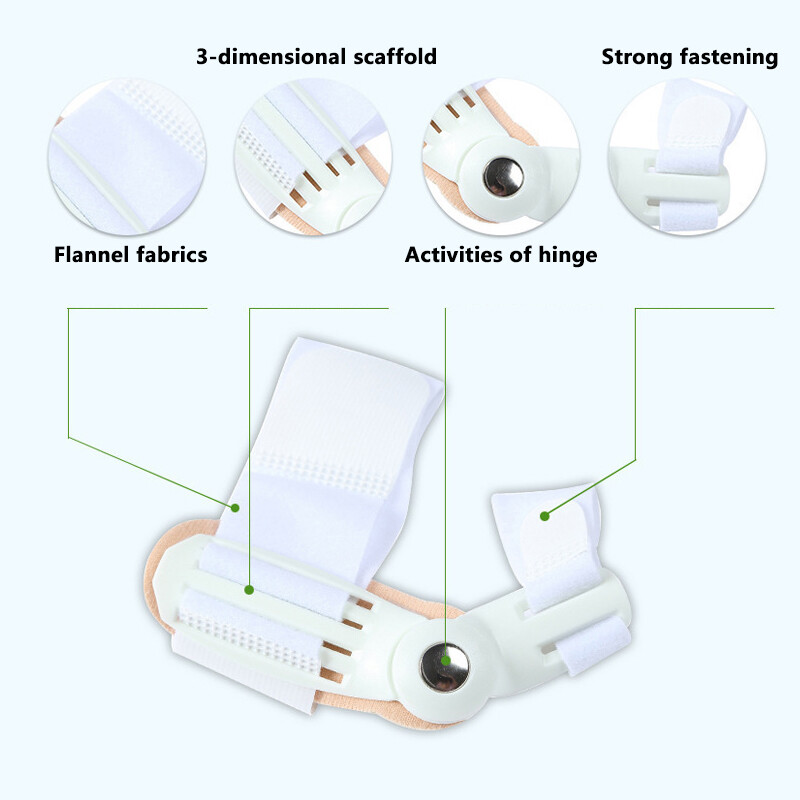 3-dimensional scaffold

Strong fastening

Flannel fabrics

Activities of hinge