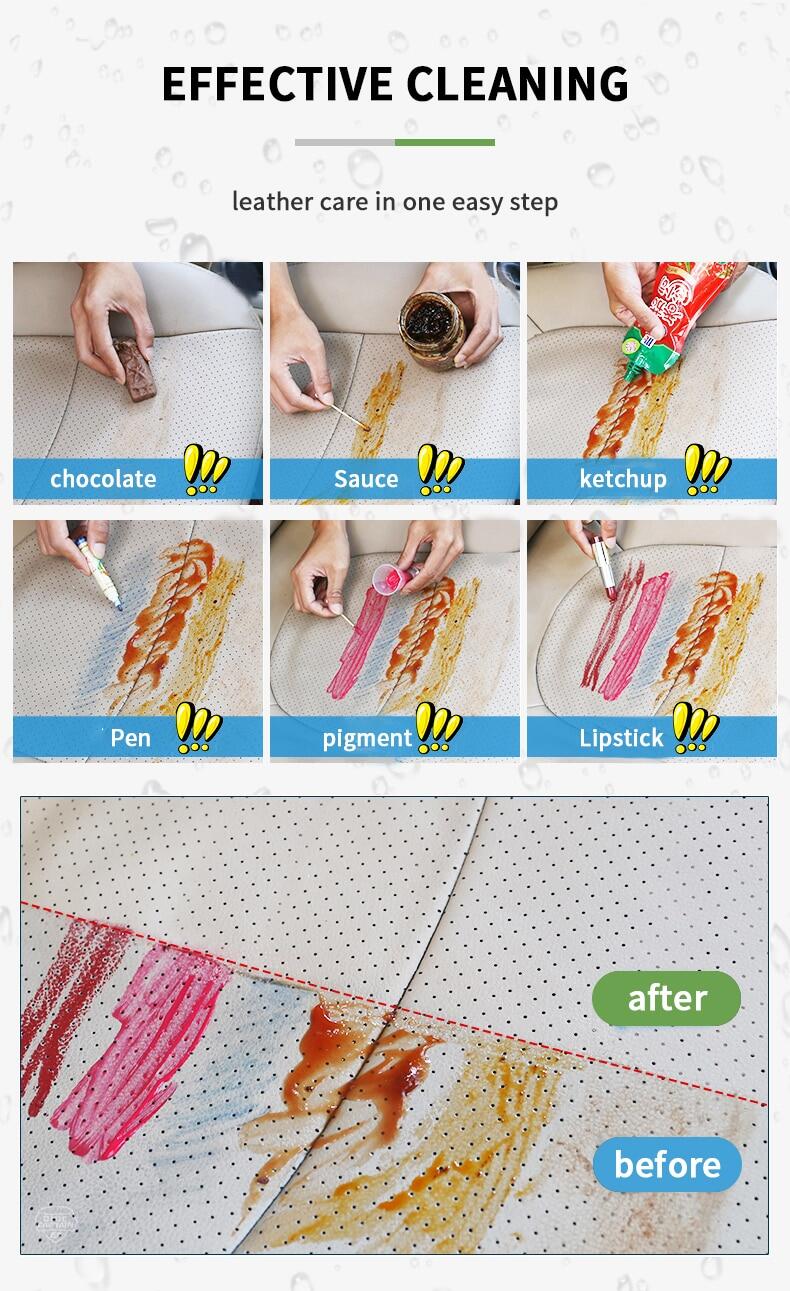 EFFECTIVE CLEANING

leather care in one easy step

chocolate

Sauce

ketchup

Pen

pigment

Lipstick

after

before